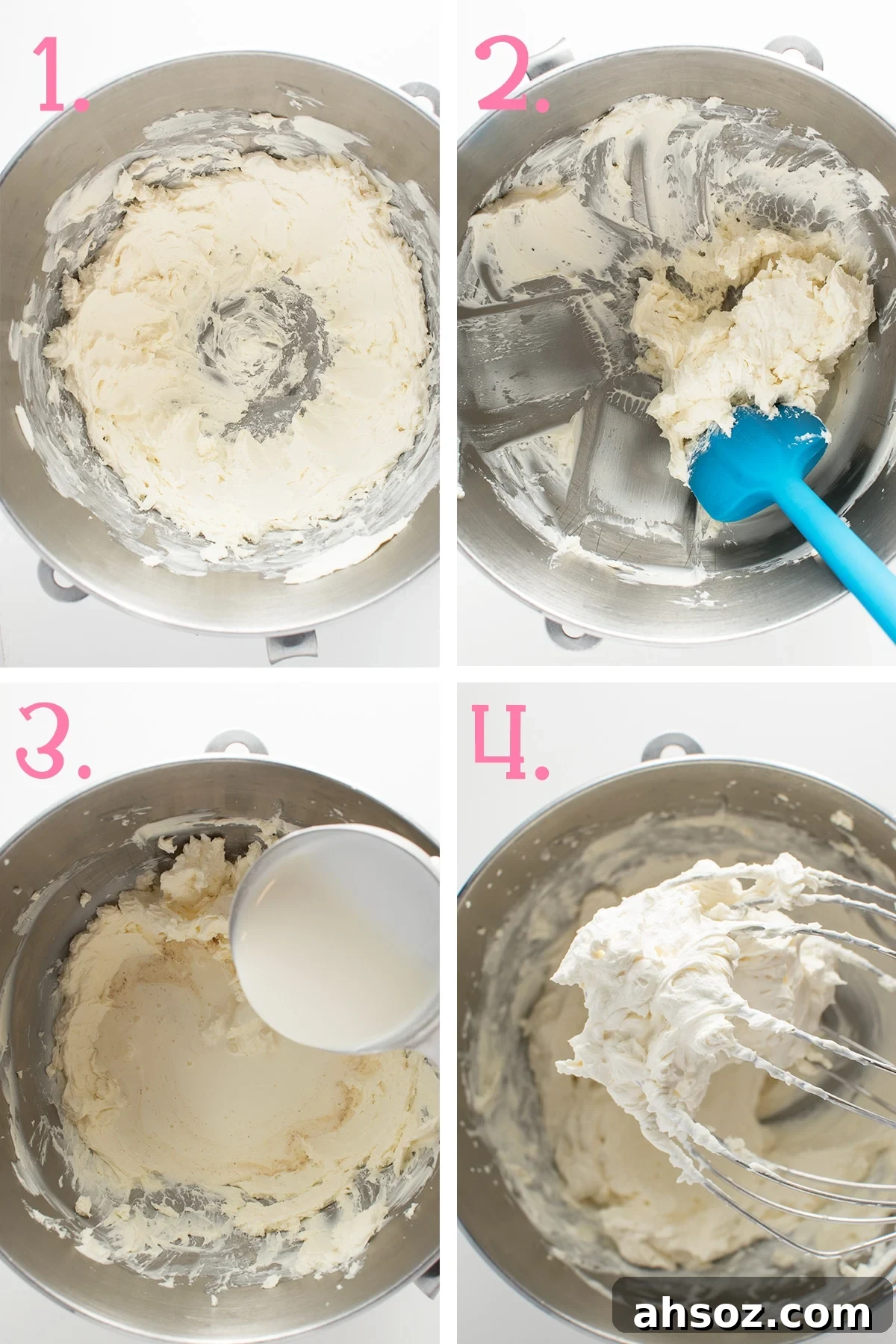 1.

2.

3.

4.

ahsoz.com