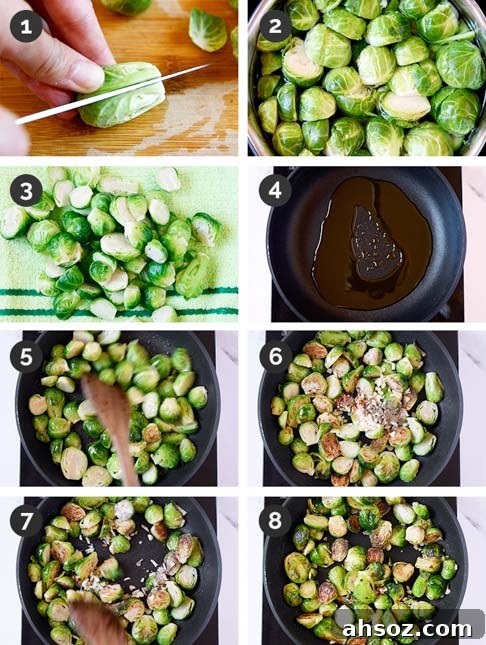 1
2
3
4
5
6
7
8
ahsoz.com